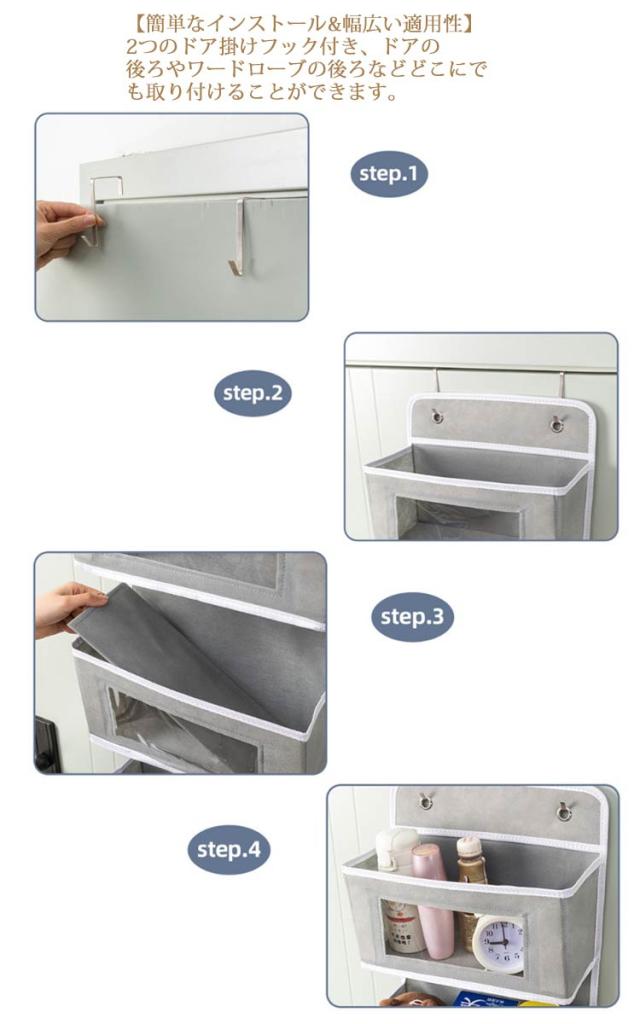 【簡単なインストール&幅広い適用性】
2つのドア掛けフック付き、ドアの後ろやワードローブの後ろなどどこにでも取り付けることができます。

step.1

step.2

step.3

step.4