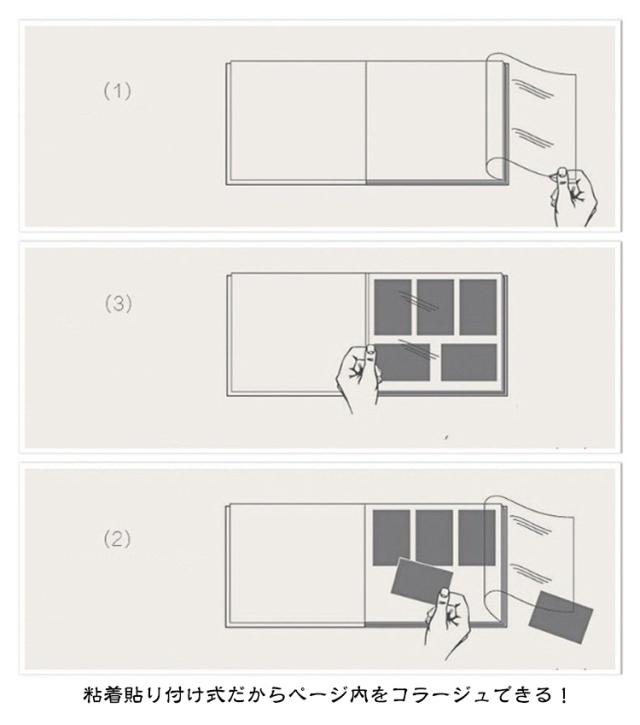 (1)

(3)

(2)

粘着貼り付け式だからページ内をコラージュできる！