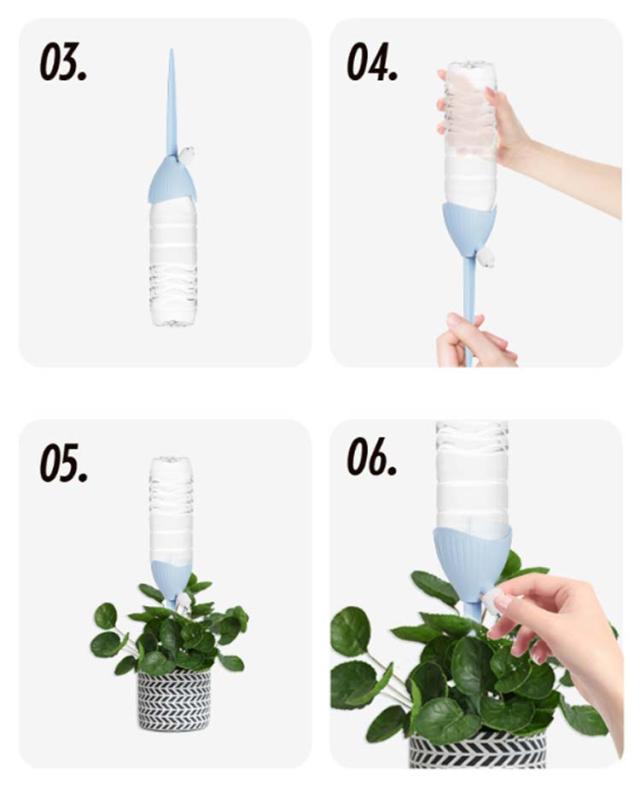 03.

04.

05.

06.