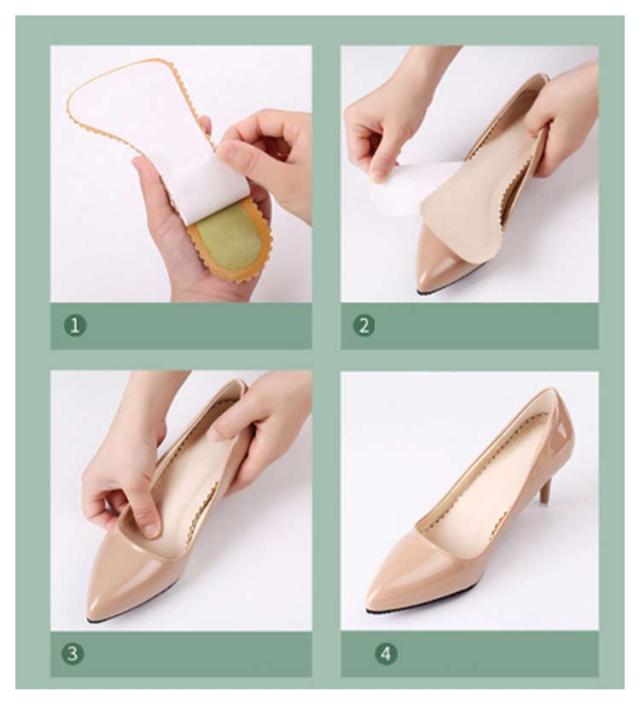 1

2

3

4