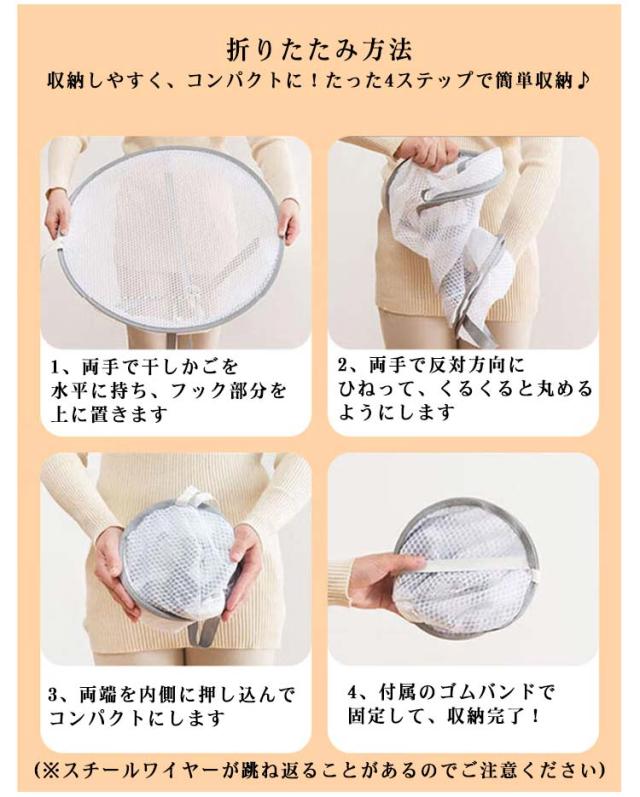 折りたたみ方法
収納しやすく、コンパクトに！たった4ステップで簡単収納♪

1、両手で干しかごを水平に持ち、フック部分を上に置きます

2、両手で反対方向にひねって、くるくると丸めるようにします

3、両端を内側に押し込んでコンパクトにします

4、付属のゴムバンドで固定して、収納完了！

(※スチールワイヤーが跳ね返ることがあるのでご注意ください)