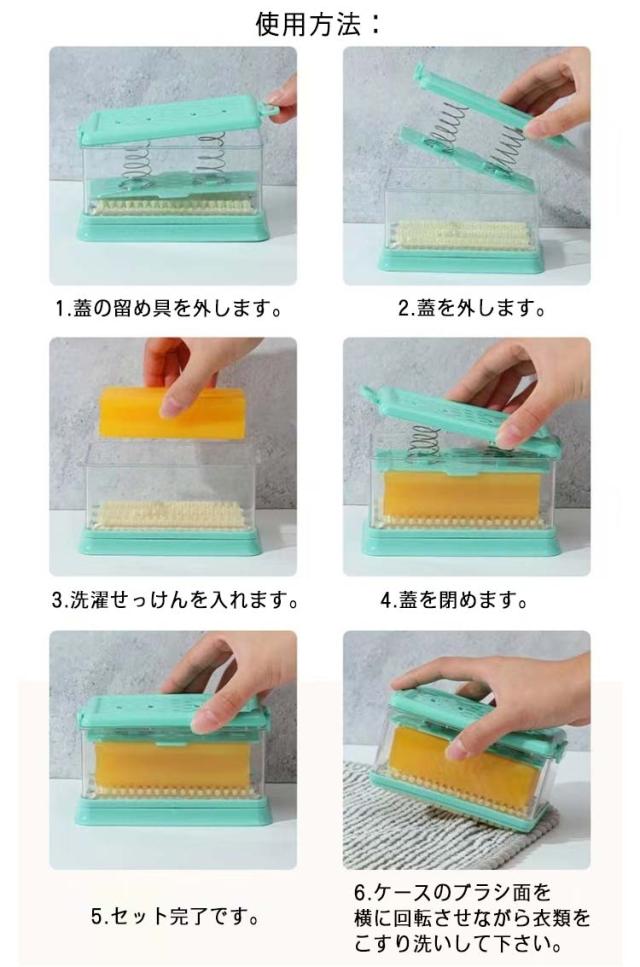 使用方法：

1.蓋の留め具を外します。

2.蓋を外します。

3.洗濯せっけんを入れます。

4.蓋を閉めます。

5.セット完了です。

6.ケースのブラシ面を横に回転させながら衣類をこすり洗いして下さい。