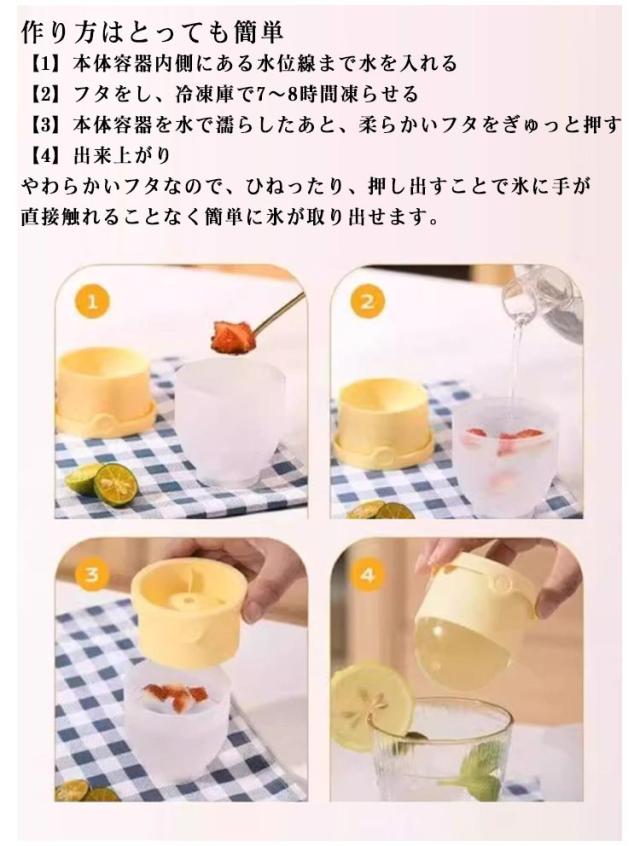 作り方はとっても簡単
【1】本体容器内側にある水位線まで水を入れる
【2】フタをし、冷凍庫で7～8時間凍らせる
【3】本体容器を水で濡らしたあと、柔らかいフタをぎゅっと押す
【4】出来上がり
やわらかいフタなので、ひねったり、押し出すことで氷に手が直接触れることなく簡単に氷が取り出せます。

1

2

3

4