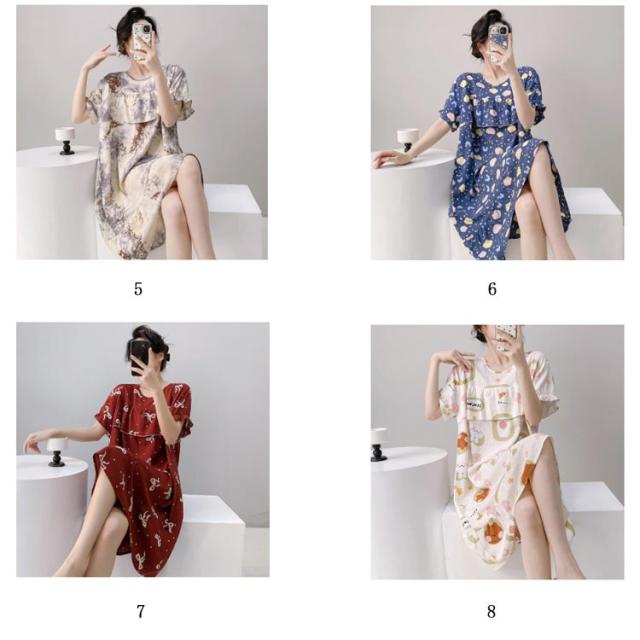 5

6

7

8