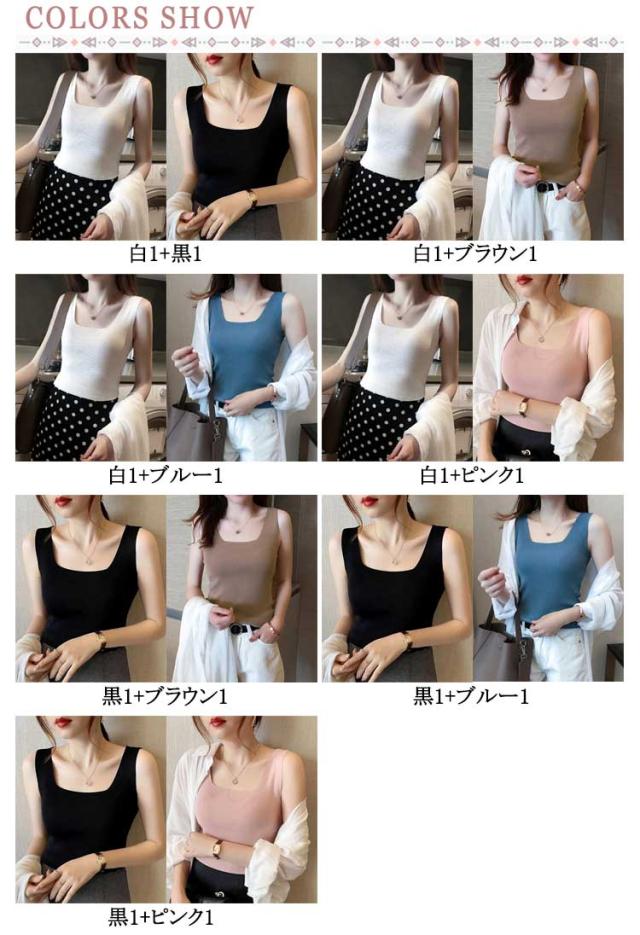 COLORS SHOW

白1+黒1

白1+ブラウン1

白1+ブルー1

白1+ピンク1

黒1+ブラウン1

黒1+ブルー1

黒1+ピンク1