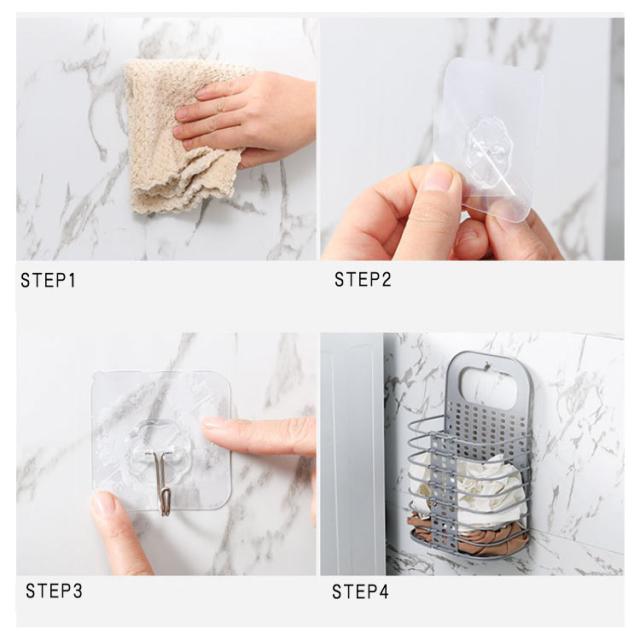 STEP1

STEP2

STEP3

STEP4