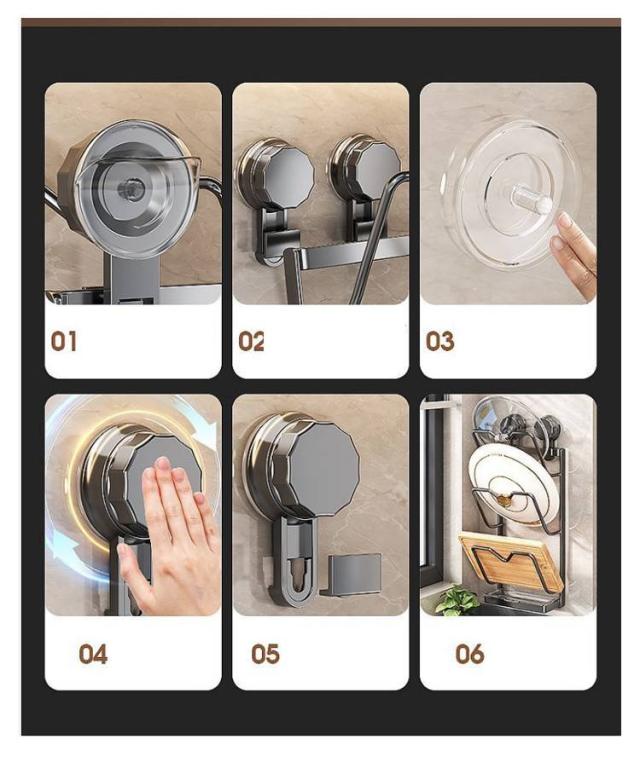 01

02

03

04

05

06