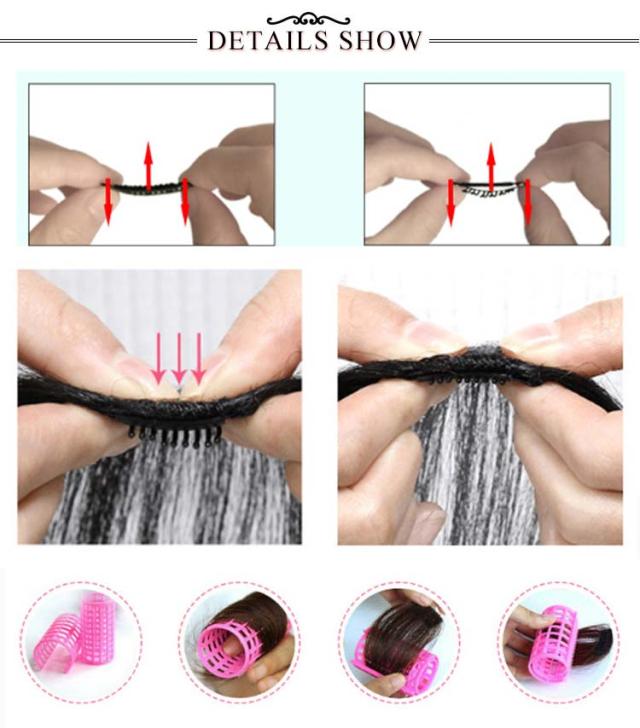 DETAILS SHOW