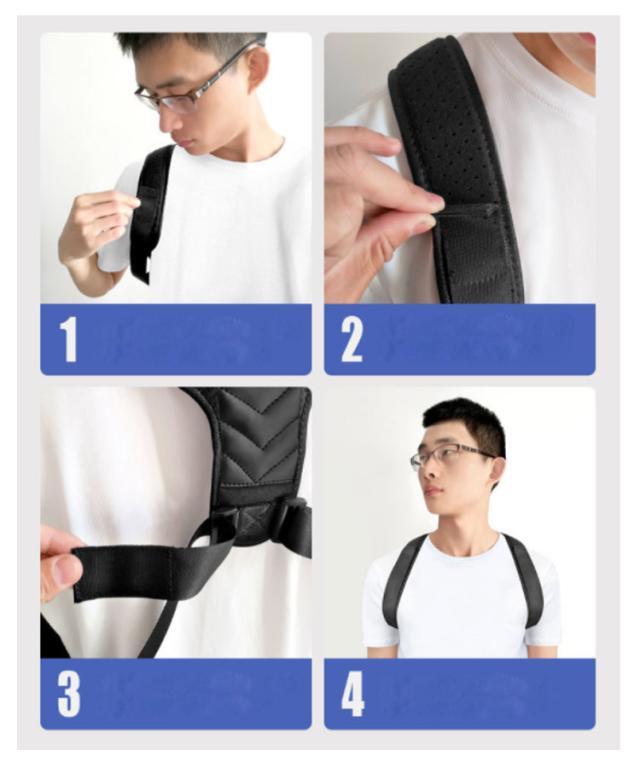 1

2

3

4