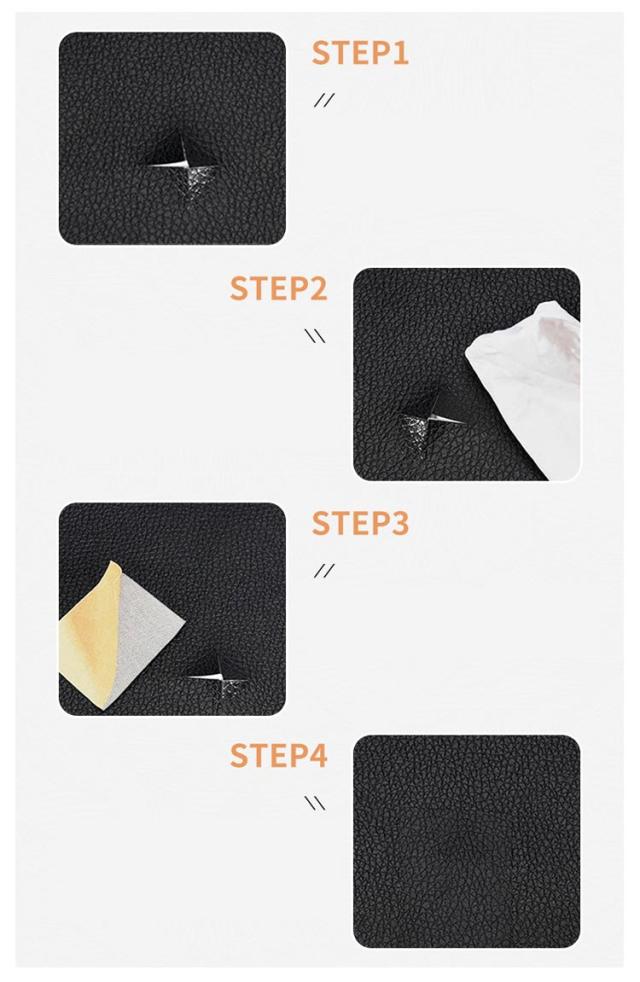 STEP1
//

STEP2
\\

STEP3
//

STEP4
\\