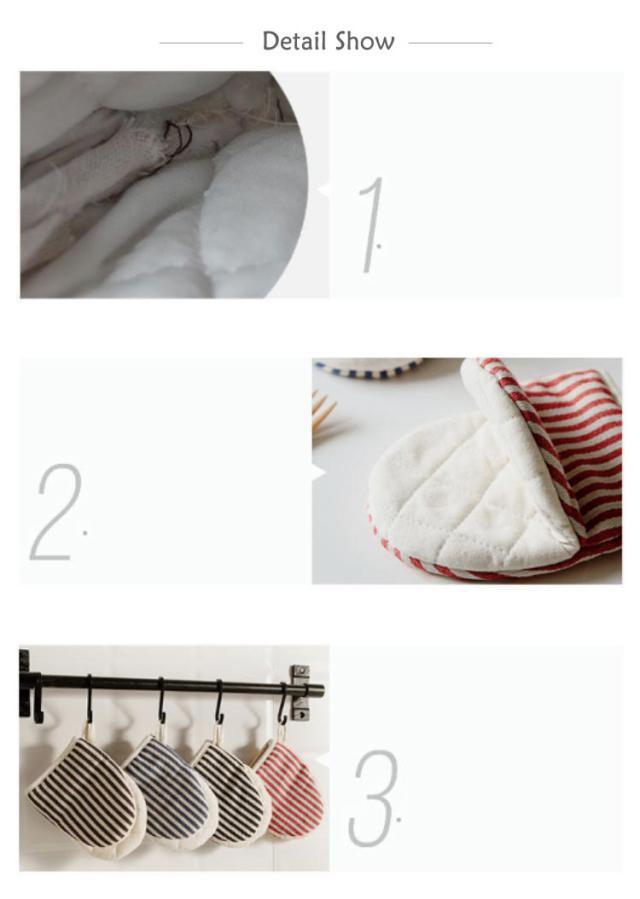 Detail Show

1.

2.

3.