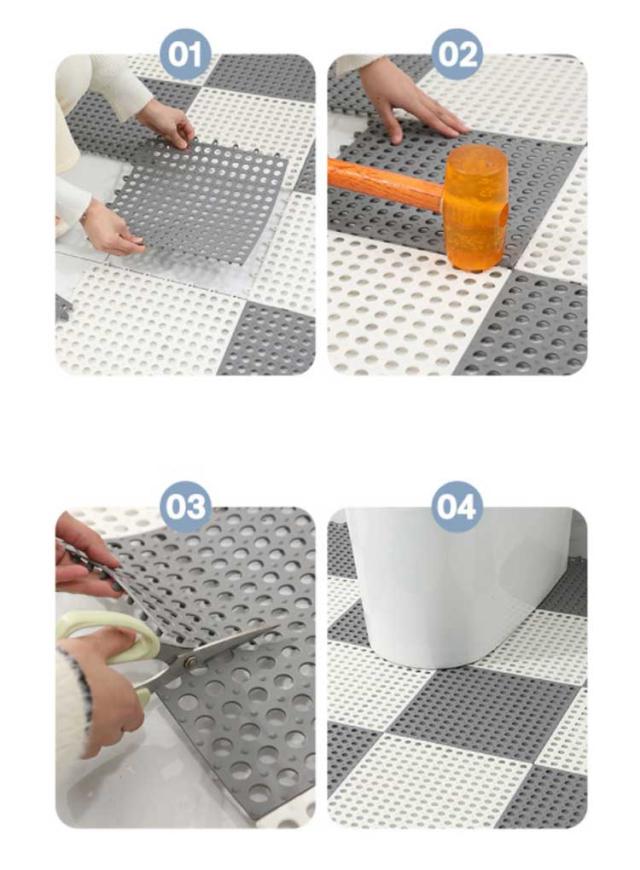 01

02

03

04