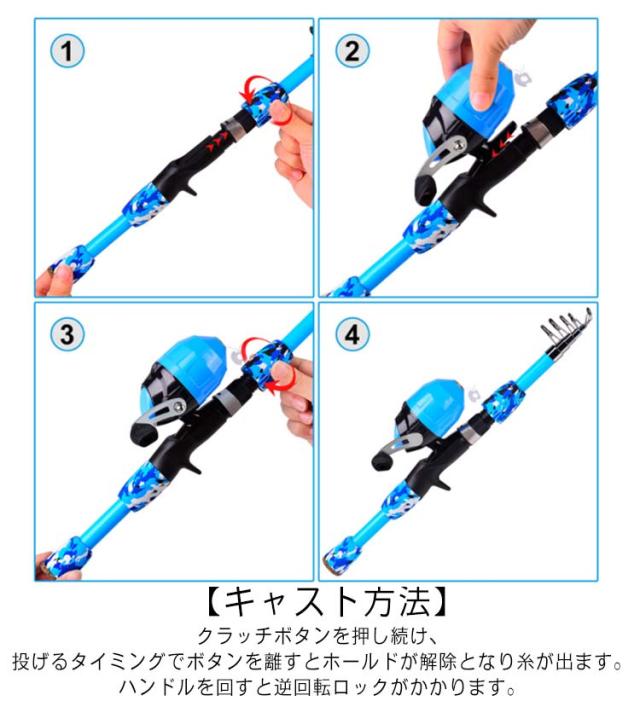 1

2

3

4

【キャスト方法】

クラッチボタンを押し続け、
投げるタイミングでボタンを離すとホールドが解除となり糸が出ます。
ハンドルを回すと逆回転ロックがかかります。