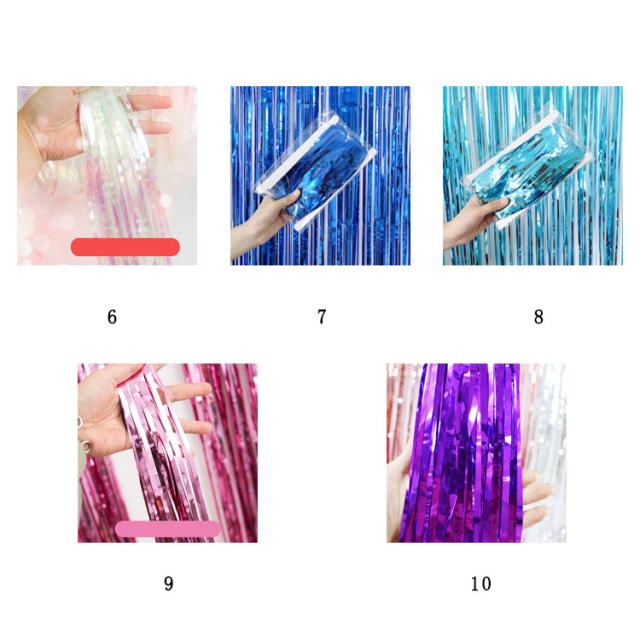 6

7

8

9

10