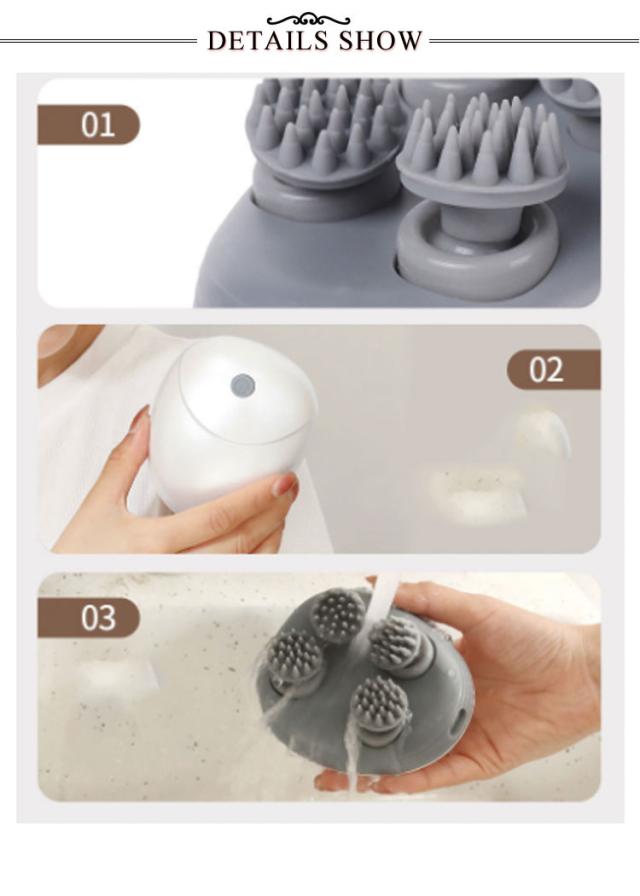 DETAILS SHOW

01

02

03