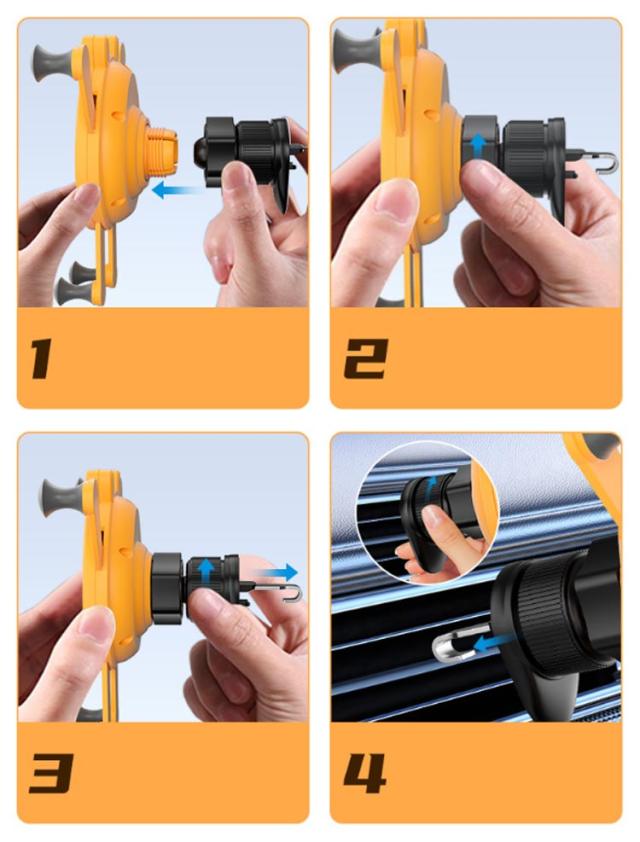 1

2

3

4