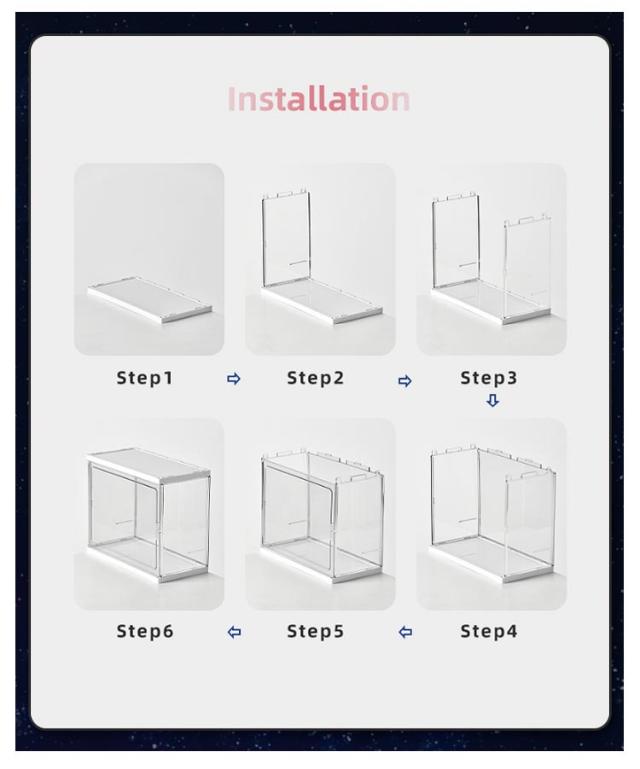 Installation

Step1 ⇨ Step2 ⇨ Step3
⇩
Step6 ⇦ Step5 ⇦ Step4