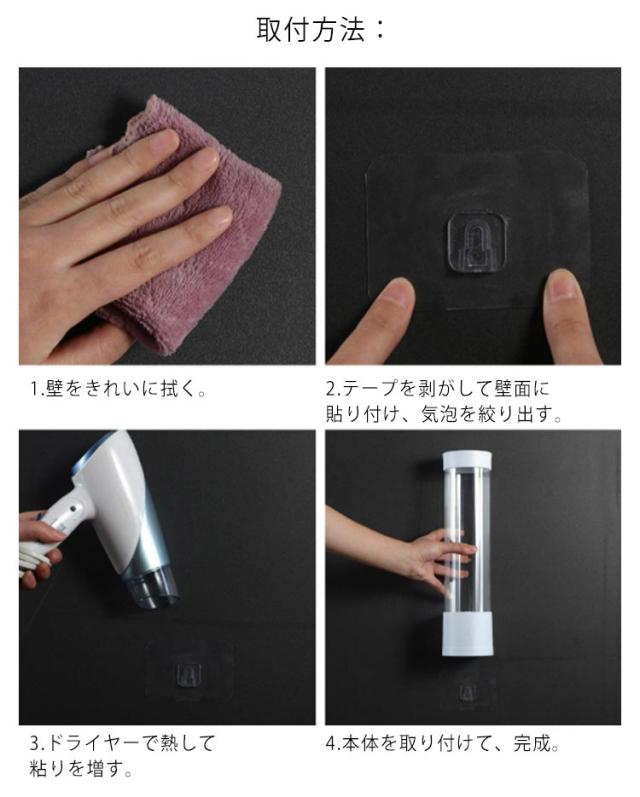 取付方法：

1.壁をきれいに拭く。

2.テープを剥がして壁面に貼り付け、気泡を絞り出す。

3.ドライヤーで熱して粘りを増す。

4.本体を取り付けて、完成。