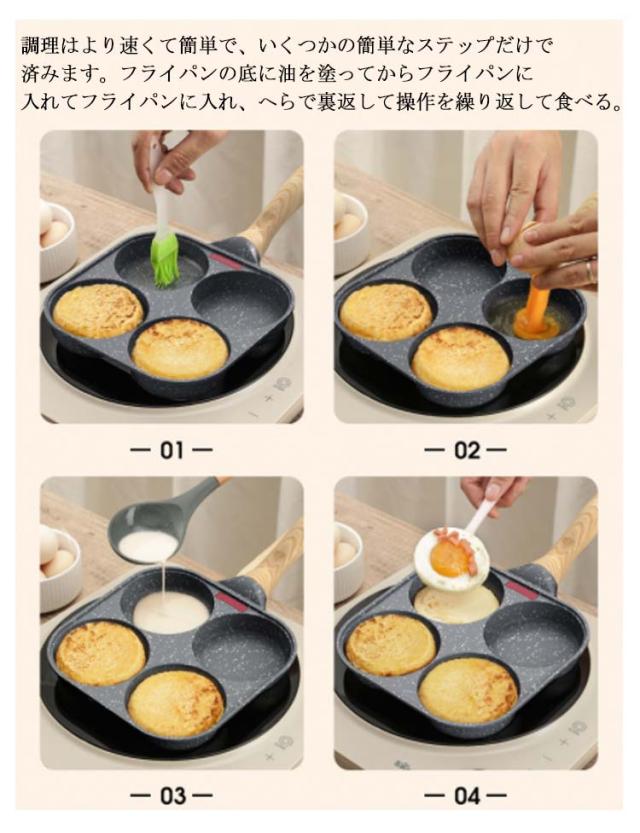 調理はより速くて簡単で、いくつかの簡単なステップだけで済みます。フライパンの底に油を塗ってからフライパンに入れてフライパンに入れ、へらで裏返して操作を繰り返して食べる。

— 01 —

— 02 —

— 03 —

— 04 —