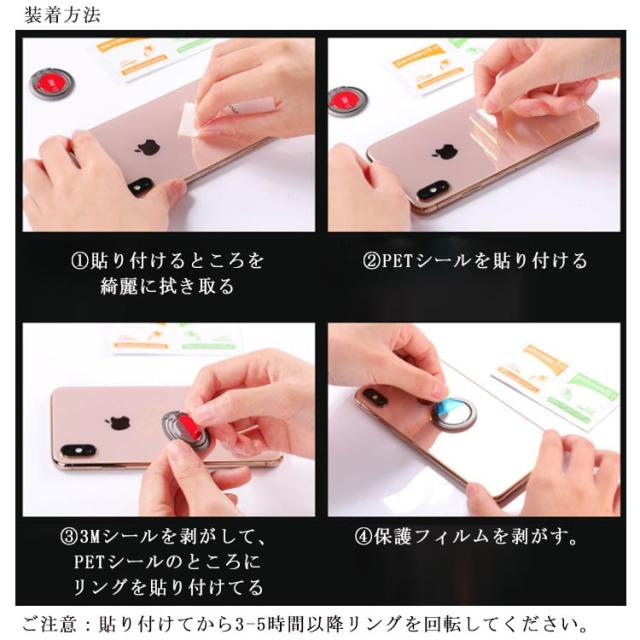 装着方法

①貼り付けるところを綺麗に拭き取る

②PETシールを貼り付ける

③3Mシールを剥がして、PETシールのところにリングを貼り付けてる

④保護フィルムを剥がす。

ご注意：貼り付けてから3-5時間以降リングを回転してください。