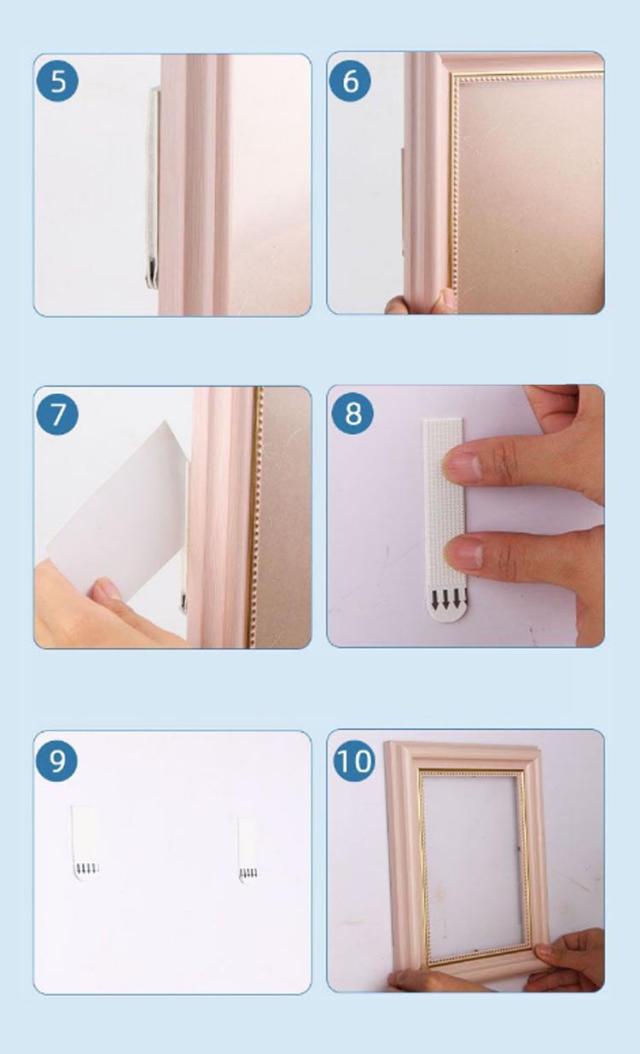 5

6

7

8

9

10