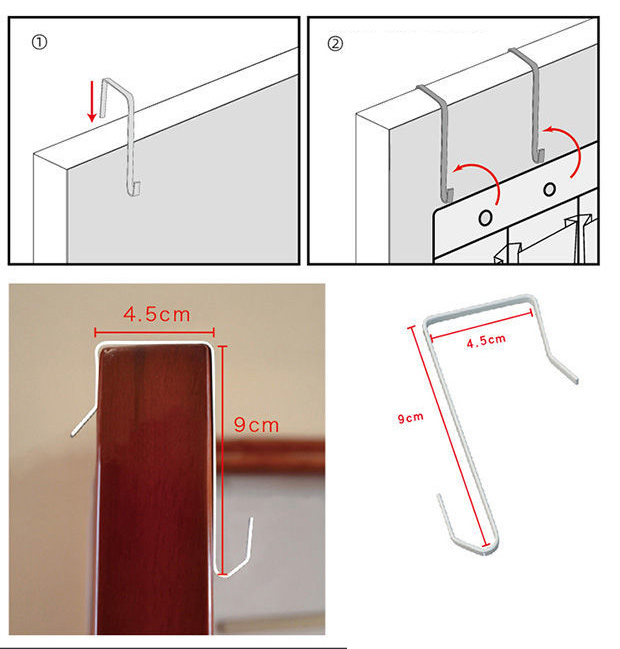 ①

②

4.5cm

9cm

4.5cm

9cm