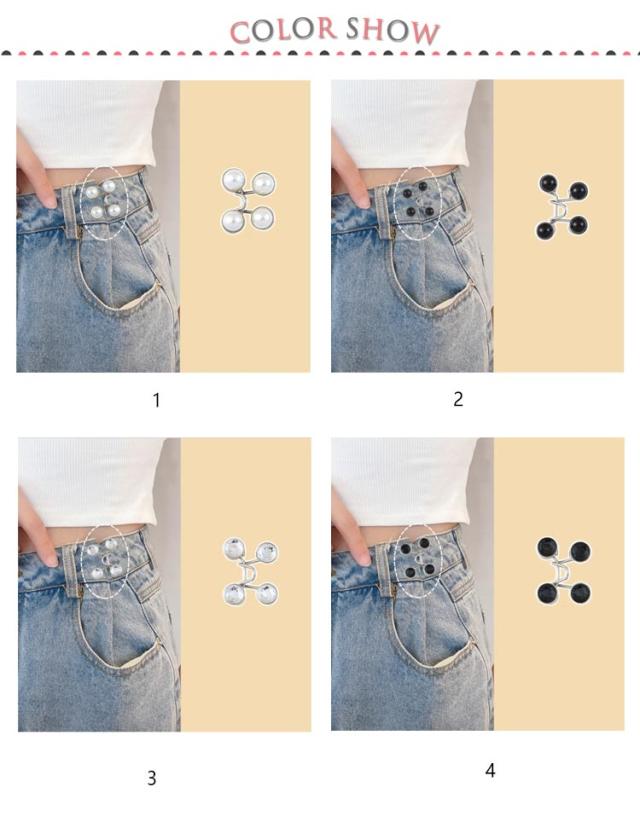 COLOR SHOW

1

2

3

4