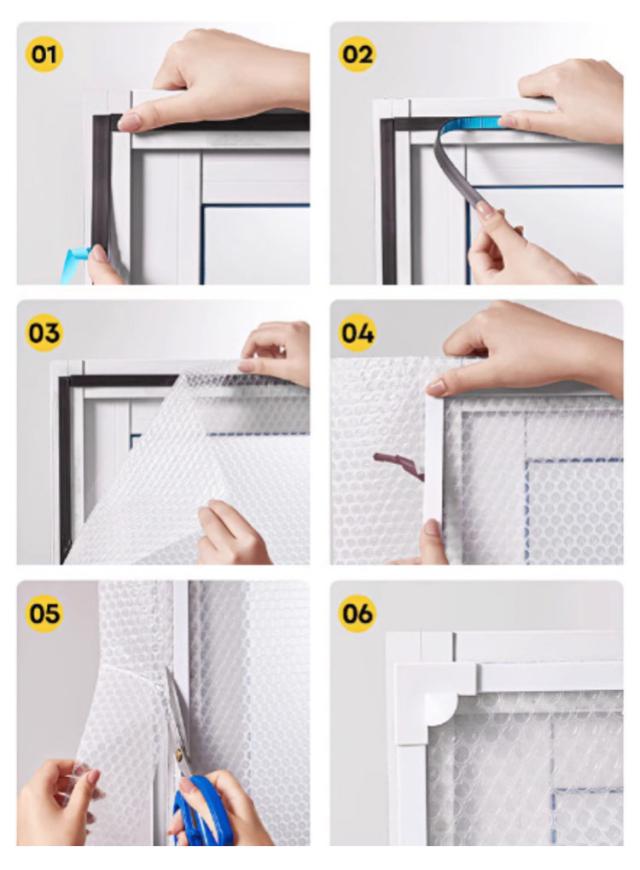 01

02

03

04

05

06