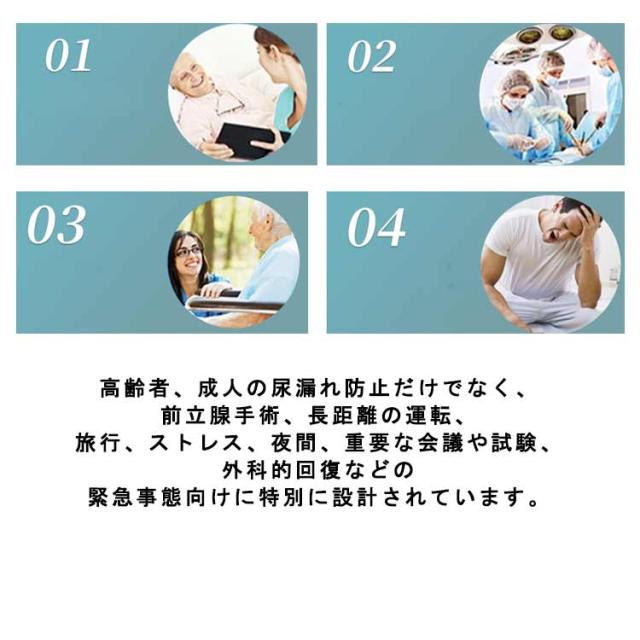 01

02

03

04

高齢者、成人の尿漏れ防止だけでなく、
前立腺手術、長距離の運転、
旅行、ストレス、夜間、重要な会議や試験、
外科的回復などの
緊急事態向けに特別に設計されています。