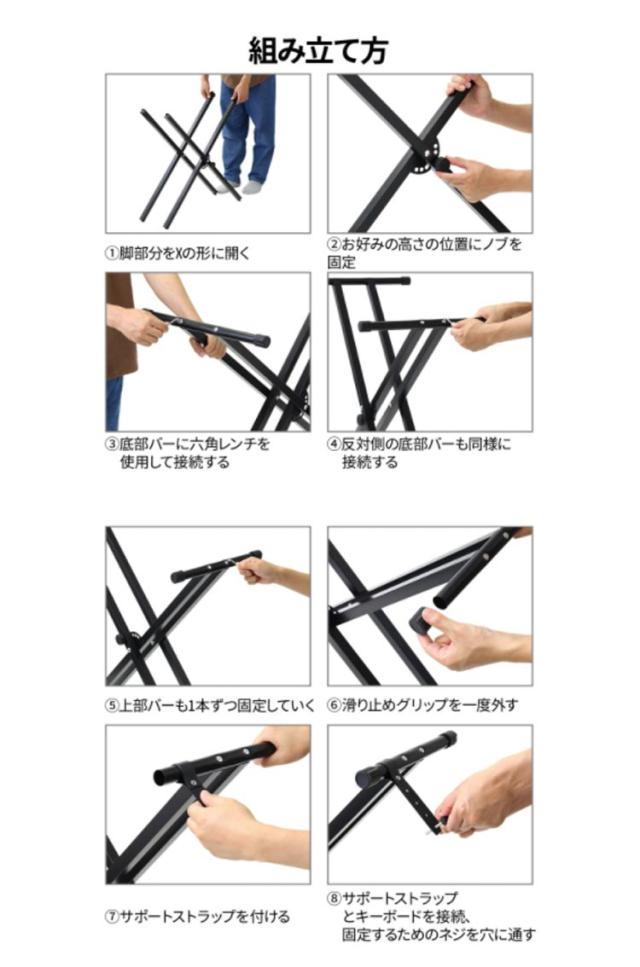 組み立て方

①脚部分をXの形に開く

②お好みの高さの位置にノブを固定

③底部バーに六角レンチを使用して接続する

④反対側の底部バーも同様に接続する

⑤上部バーも1本ずつ固定していく

⑥滑り止めグリップを一度外す

⑦サポートストラップを付ける

⑧サポートストラップとキーボードを接続、固定するためのネジを穴に通す