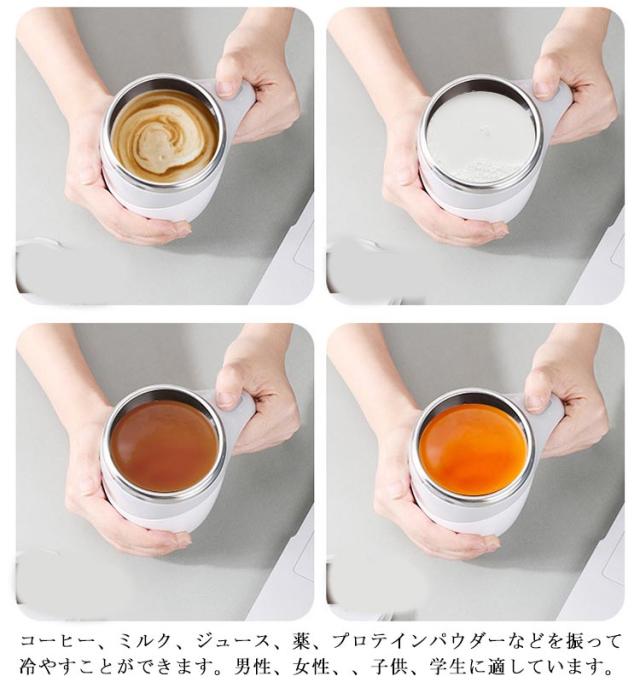 コーヒー、ミルク、ジュース、薬、プロテインパウダーなどを振って冷やすことができます。男性、女性、、子供、学生に適しています。