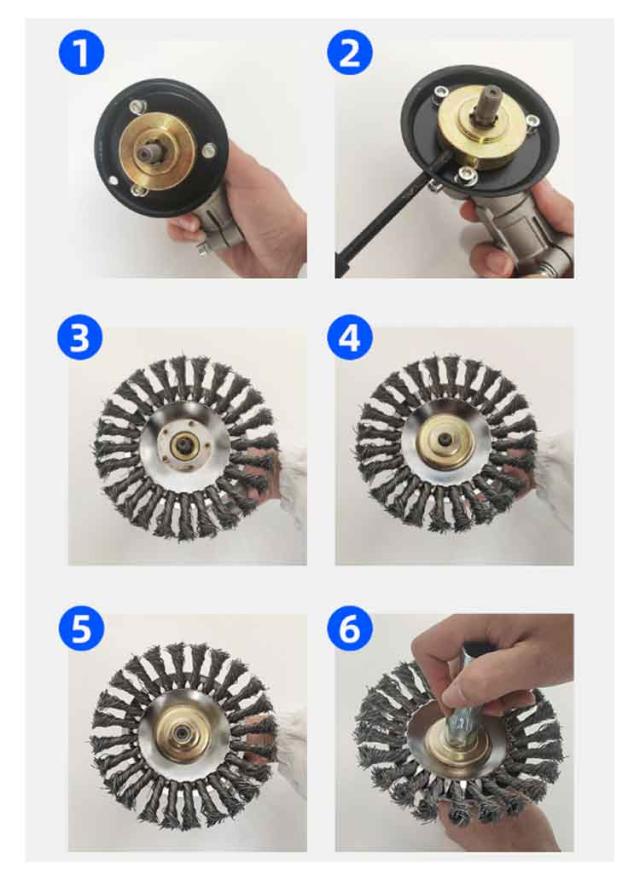 1
2
3
4
5
6