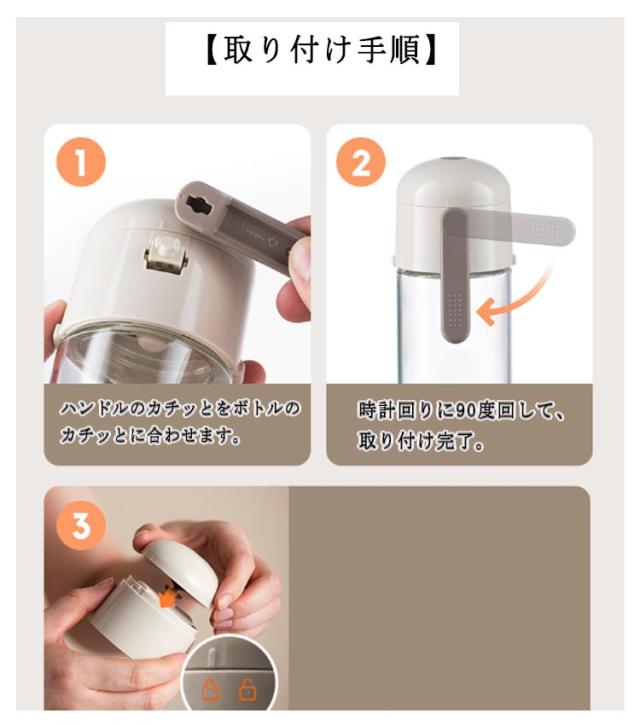 【取り付け手順】

1

ハンドルのカチッとをボトルのカチッとに合わせます。

2

時計回りに90度回して、取り付け完了。

3