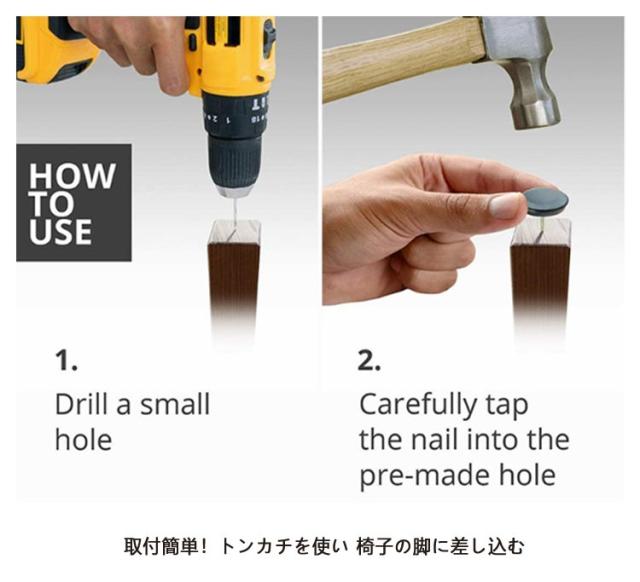 HOW TO USE

1.
Drill a small hole

2.
Carefully tap the nail into the pre-made hole

取付簡単！ トンカチを使い 椅子の脚に差し込む