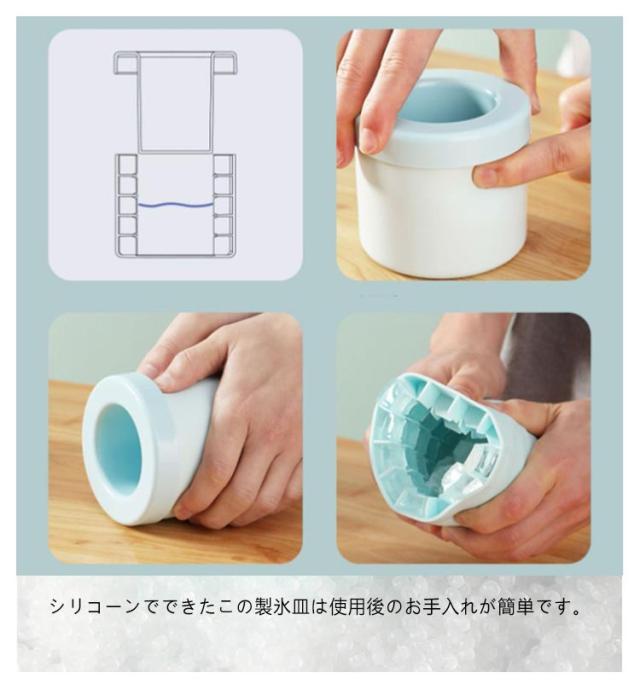 シリコーンでできたこの製氷皿は使用後のお手入れが簡単です。