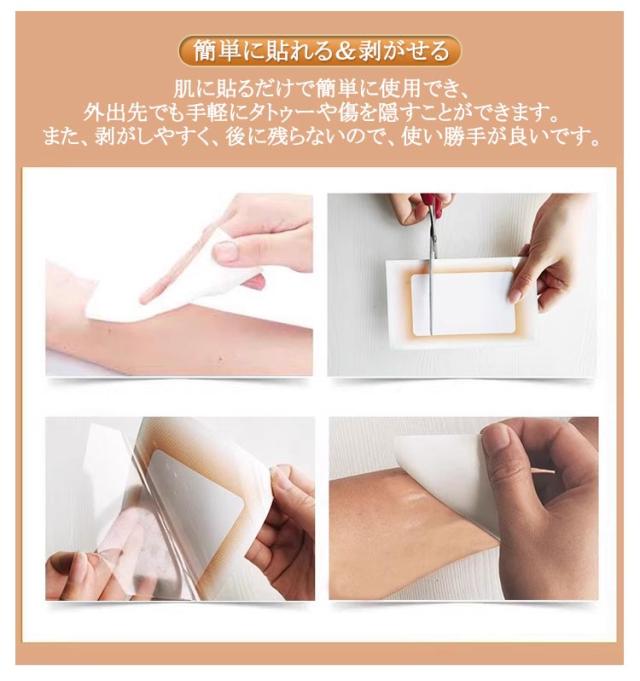 簡単に貼れる＆剥がせる

肌に貼るだけで簡単に使用でき、
外出先でも手軽にタトゥーや傷を隠すことができます。
また、剥がしやすく、後に残らないので、使い勝手が良いです。