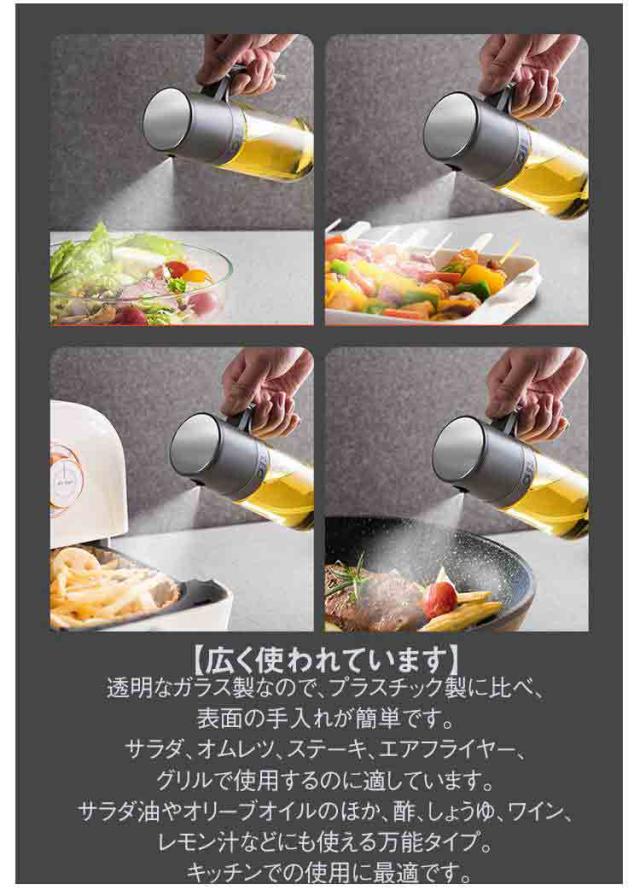 【広く使われています】

透明なガラス製なので、プラスチック製に比べ、表面の手入れが簡単です。
サラダ、オムレツ、ステーキ、エアフライヤー、グリルで使用するのに適しています。
サラダ油やオリーブオイルのほか、酢、しょうゆ、ワイン、レモン汁などにも使える万能タイプ。
キッチンでの使用に最適です。