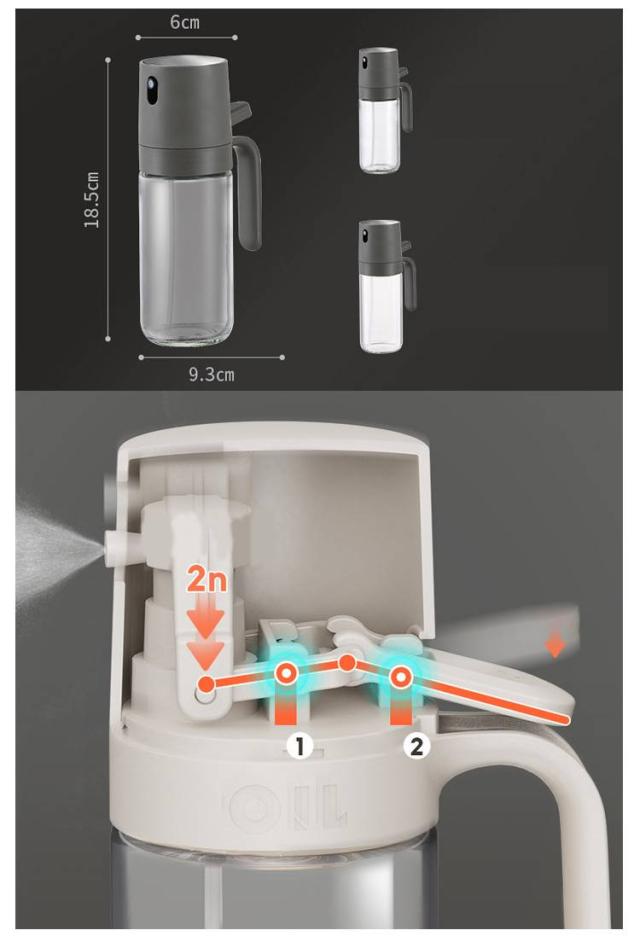 6cm

18.5cm

9.3cm

2n

1

2

OIL