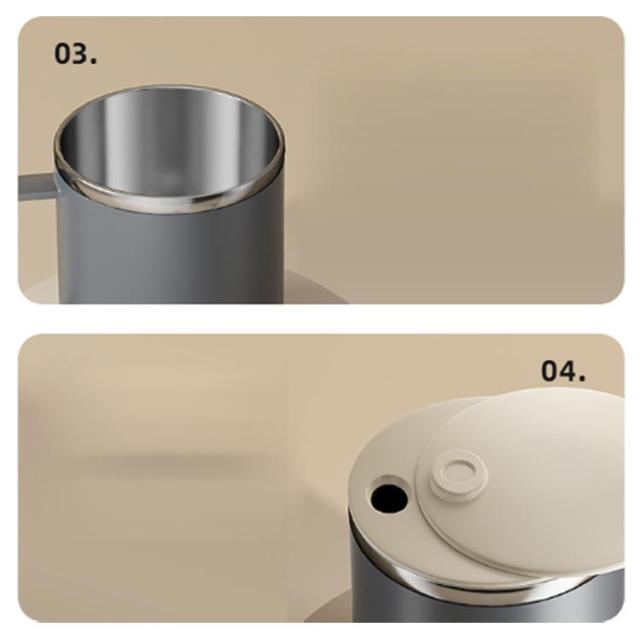 03.

04.