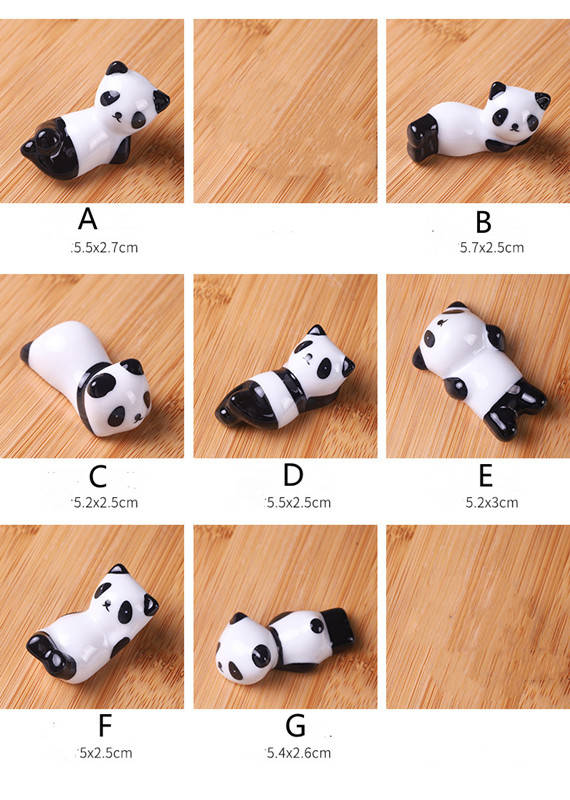 A
5.5x2.7cm

B
5.7x2.5cm

C
5.2x2.5cm

D
5.5x2.5cm

E
5.2x3cm

F
5x2.5cm

G
5.4x2.6cm