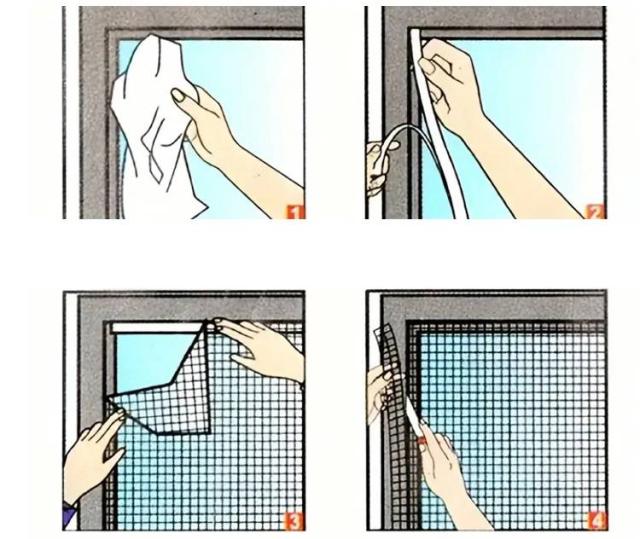 1

2

3

4