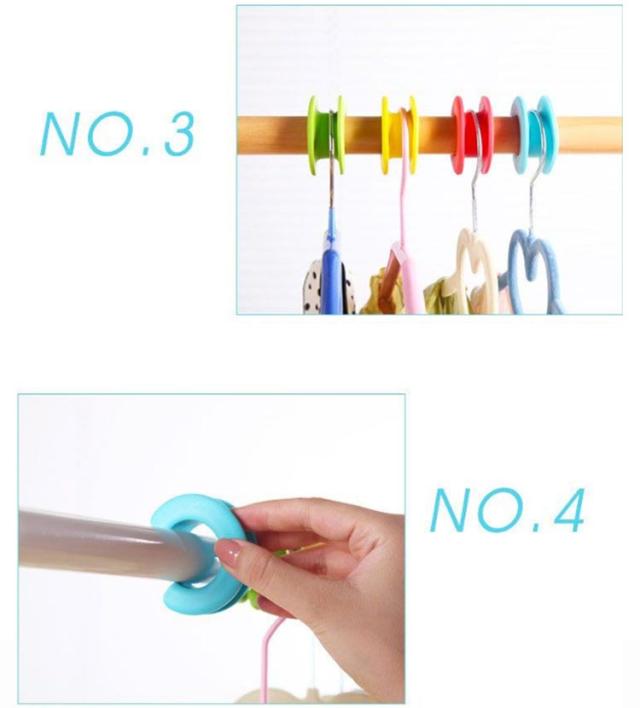 NO.3

NO.4