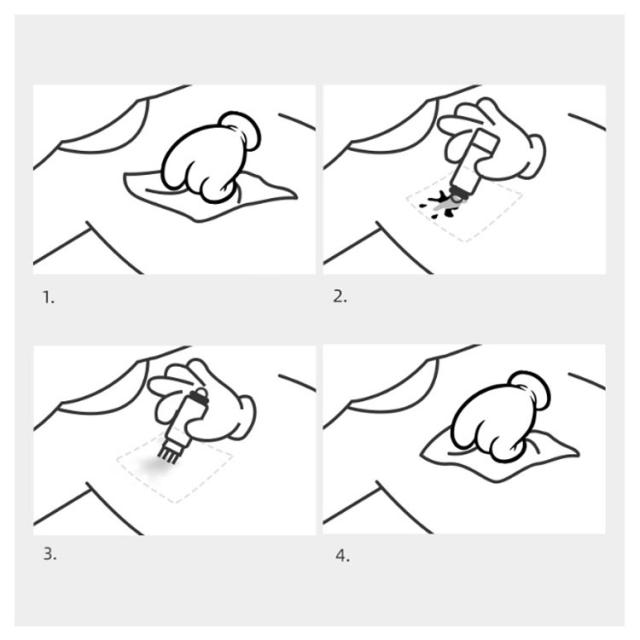 1.

2.

3.

4.