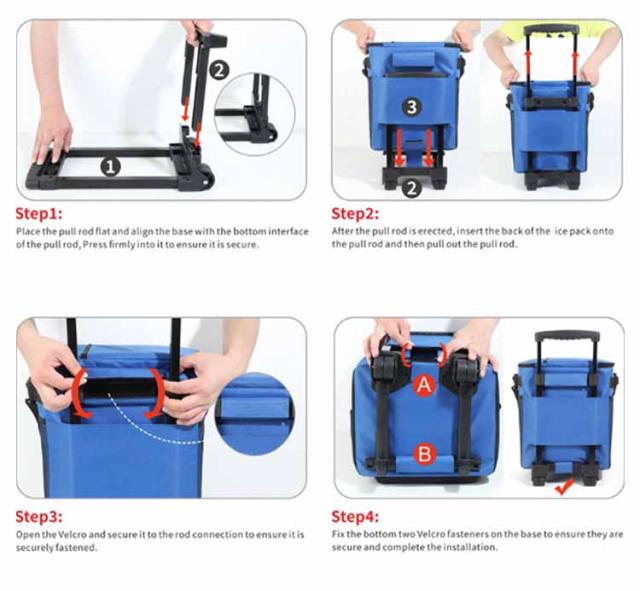 2
1

Step1:
Place the pull rod flat and align the base with the bottom interface of the pull rod, Press firmly into it to ensure it is secure.

3
2

Step2:
After the pull rod is erected, insert the back of the ice pack onto the pull rod and then pull out the pull rod.

Step3:
Open the Velcro and secure it to the rod connection to ensure it is securely fastened.

A
B

Step4:
Fix the bottom two Velcro fasteners on the base to ensure they are secure and complete the installation.