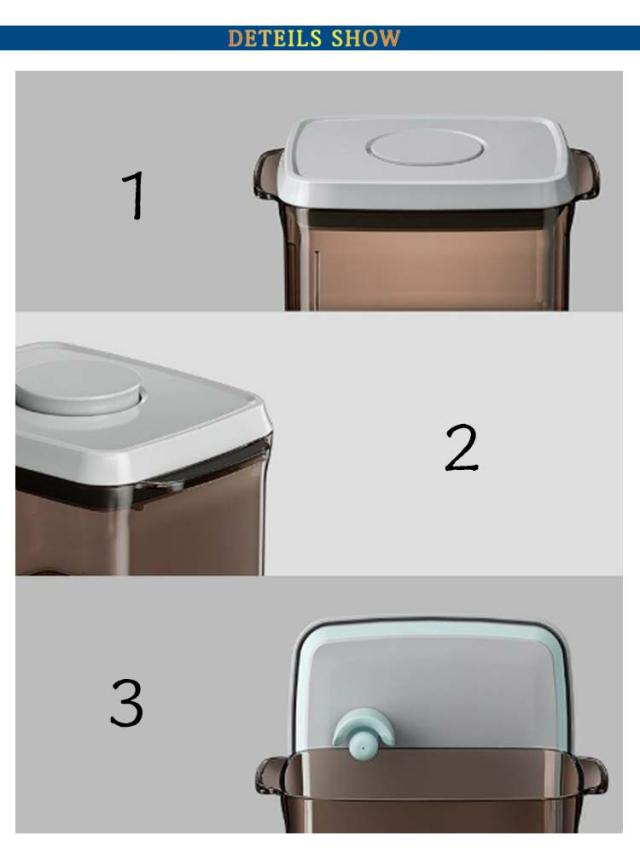 DETEILS SHOW

1

2

3