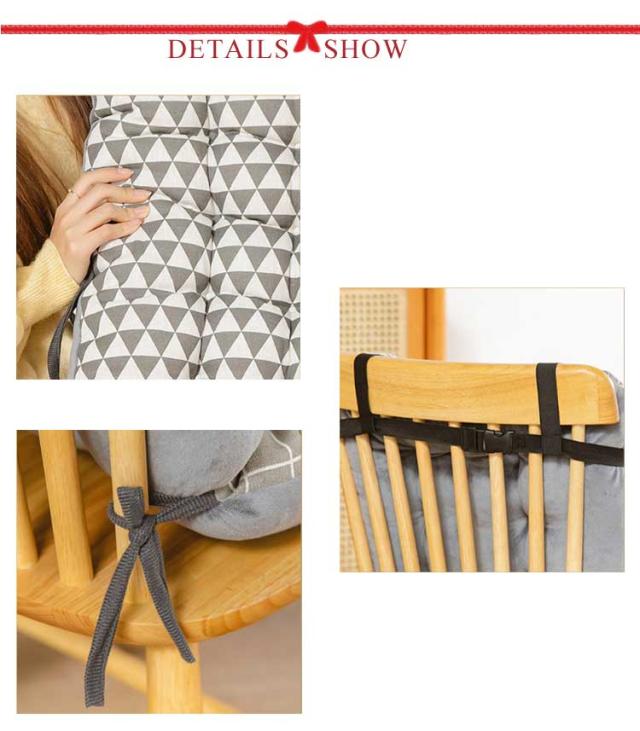 DETAILS SHOW