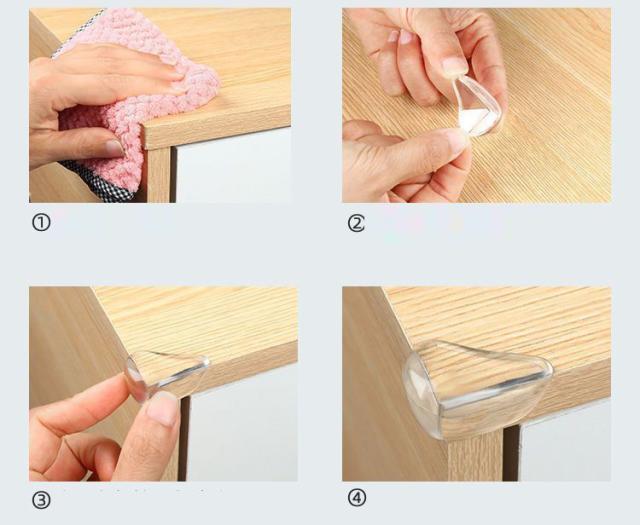 ①

②

③

④