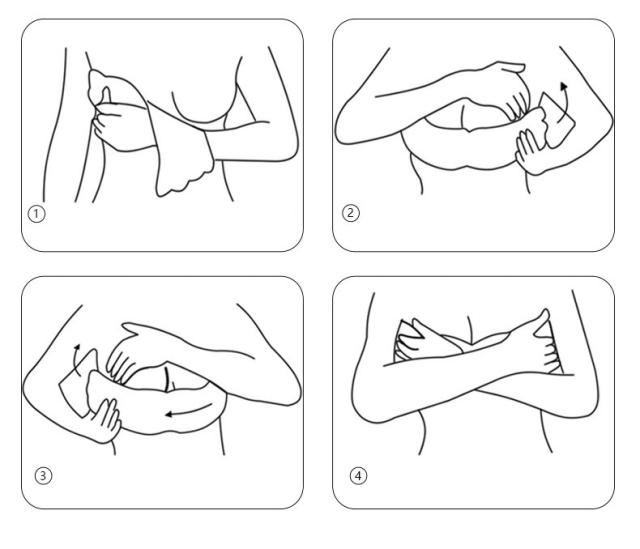 ①

②

③

④