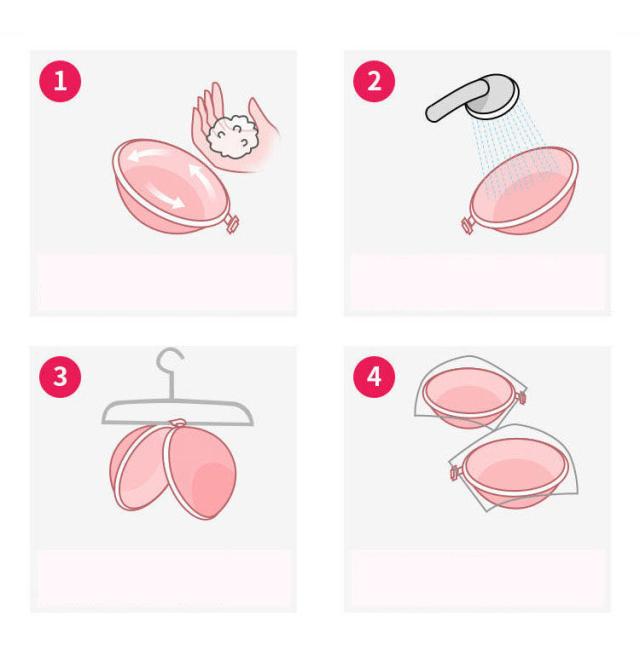 1

2

3

4