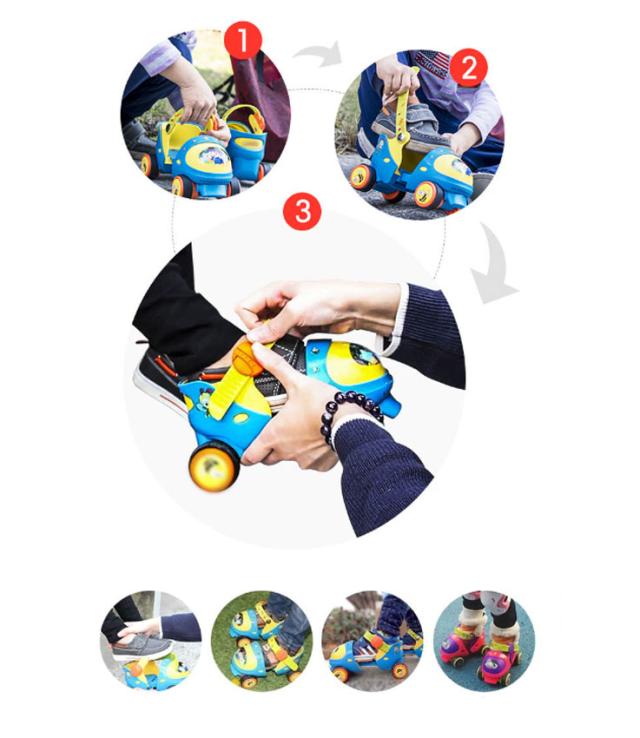 1

2

3